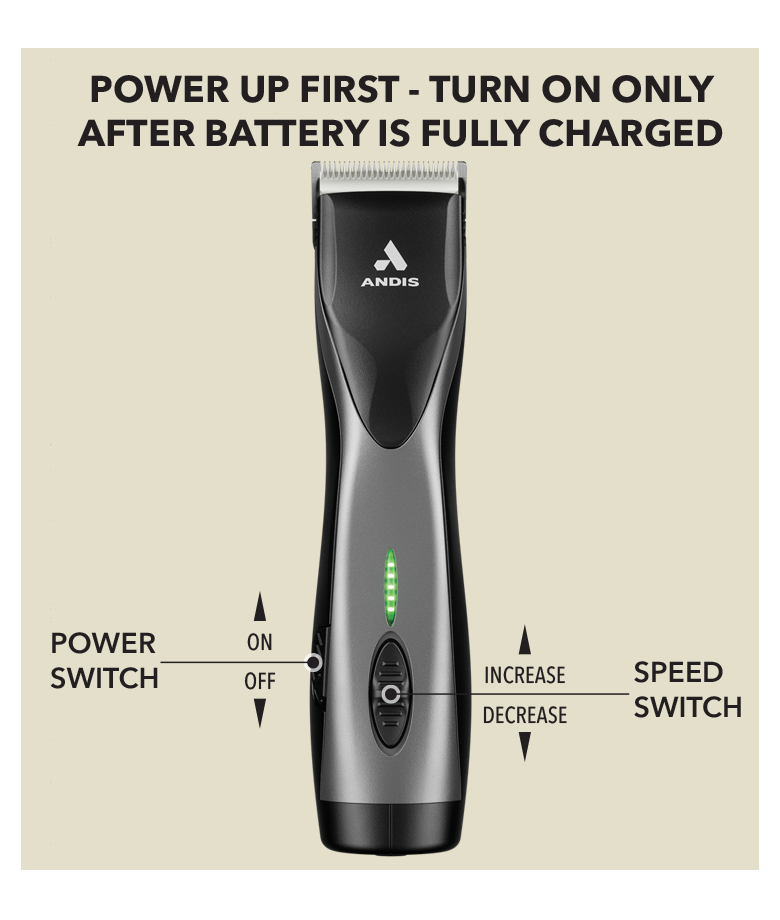 POWER UP FIRST - TURN ON ONLY AFTER BATTERY IS FULLY CHARGED

ANDIS

POWER SWITCH

ON

OFF

INCREASE

DECREASE

SPEED SWITCH